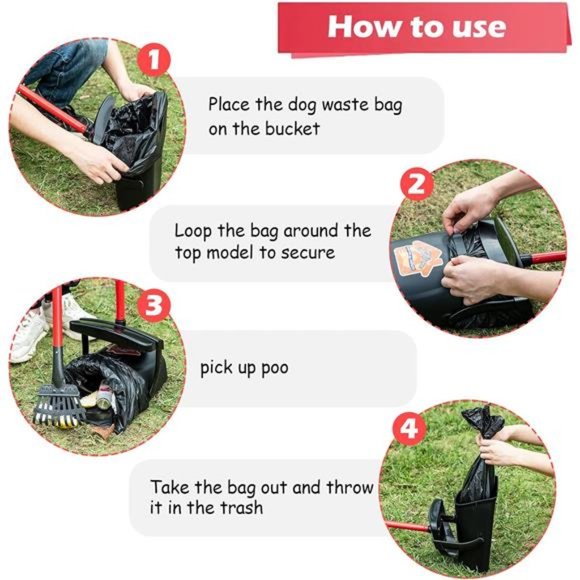 How to use

1

Place the dog waste bag on the bucket

2

Loop the bag around the top model to secure

3

pick up poo

4

Take the bag out and throw it in the trash